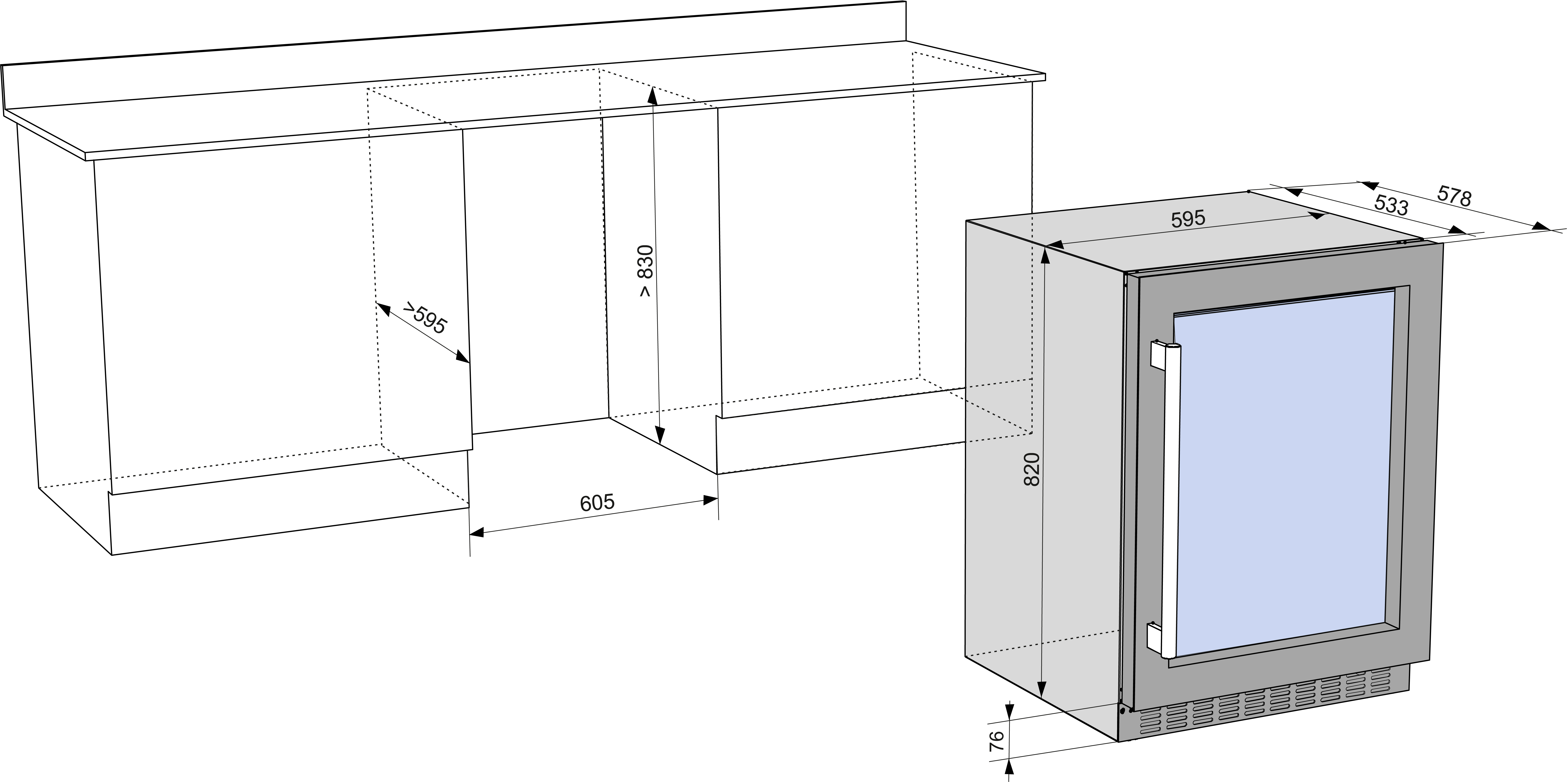 >595

> 830

605

595

533

578

820

76